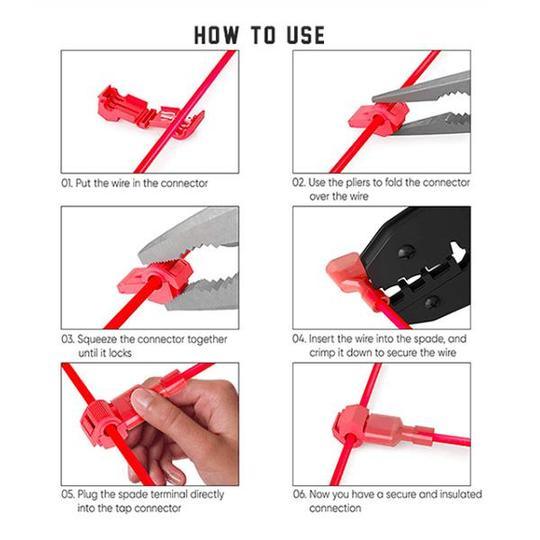 HOW TO USE

01. Put the wire in the connector

02. Use the pliers to fold the connector over the wire

03. Squeeze the connector together until it locks

04. Insert the wire into the spade, and crimp it down to secure the wire

05. Plug the spade terminal directly into the tap connector

06. Now you have a secure and insulated connection